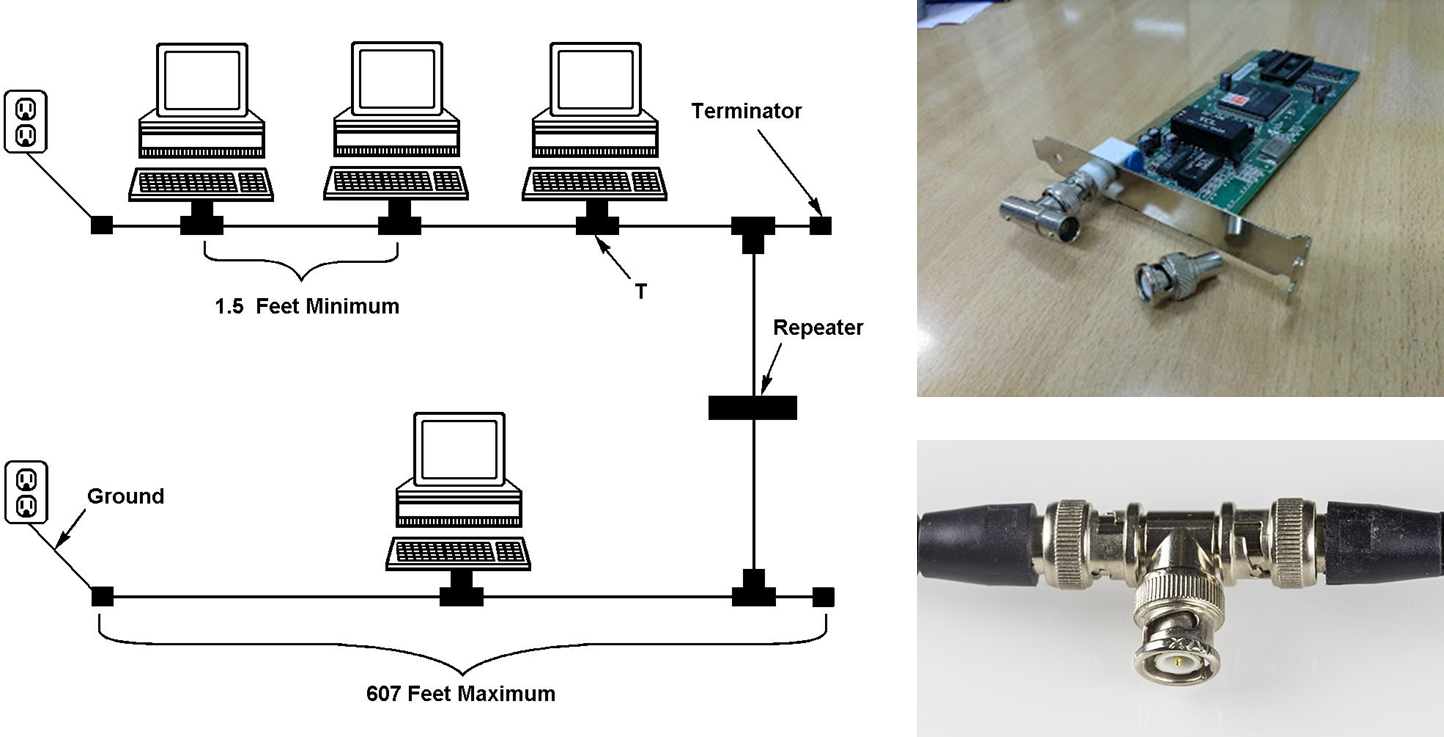 Terminator

1.5 Feet Minimum

T

Repeater

Ground

607 Feet Maximum